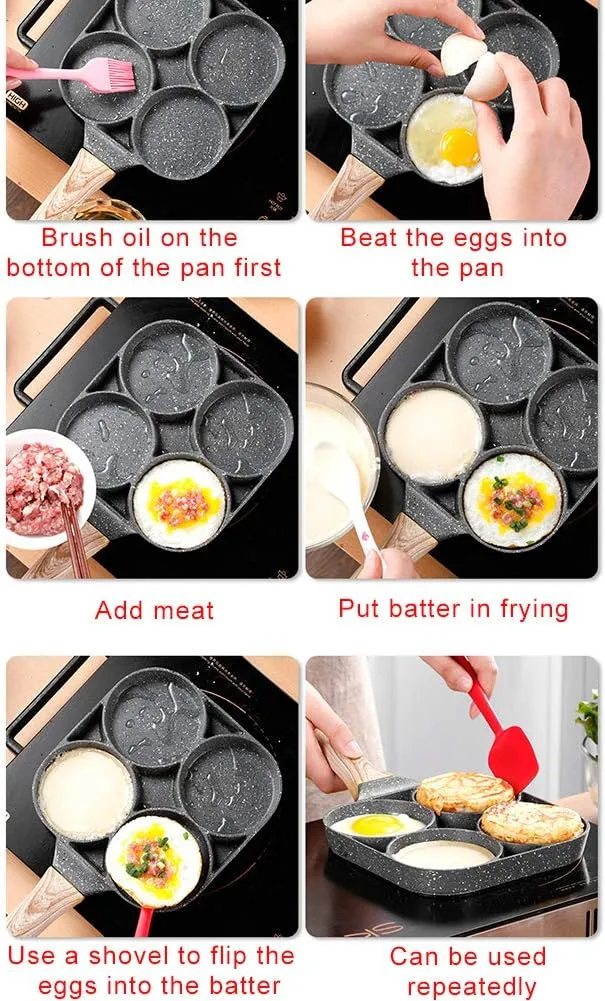 Brush oil on the bottom of the pan first

Beat the eggs into the pan

Add meat

Put batter in frying

Use a shovel to flip the eggs into the batter

Can be used repeatedly