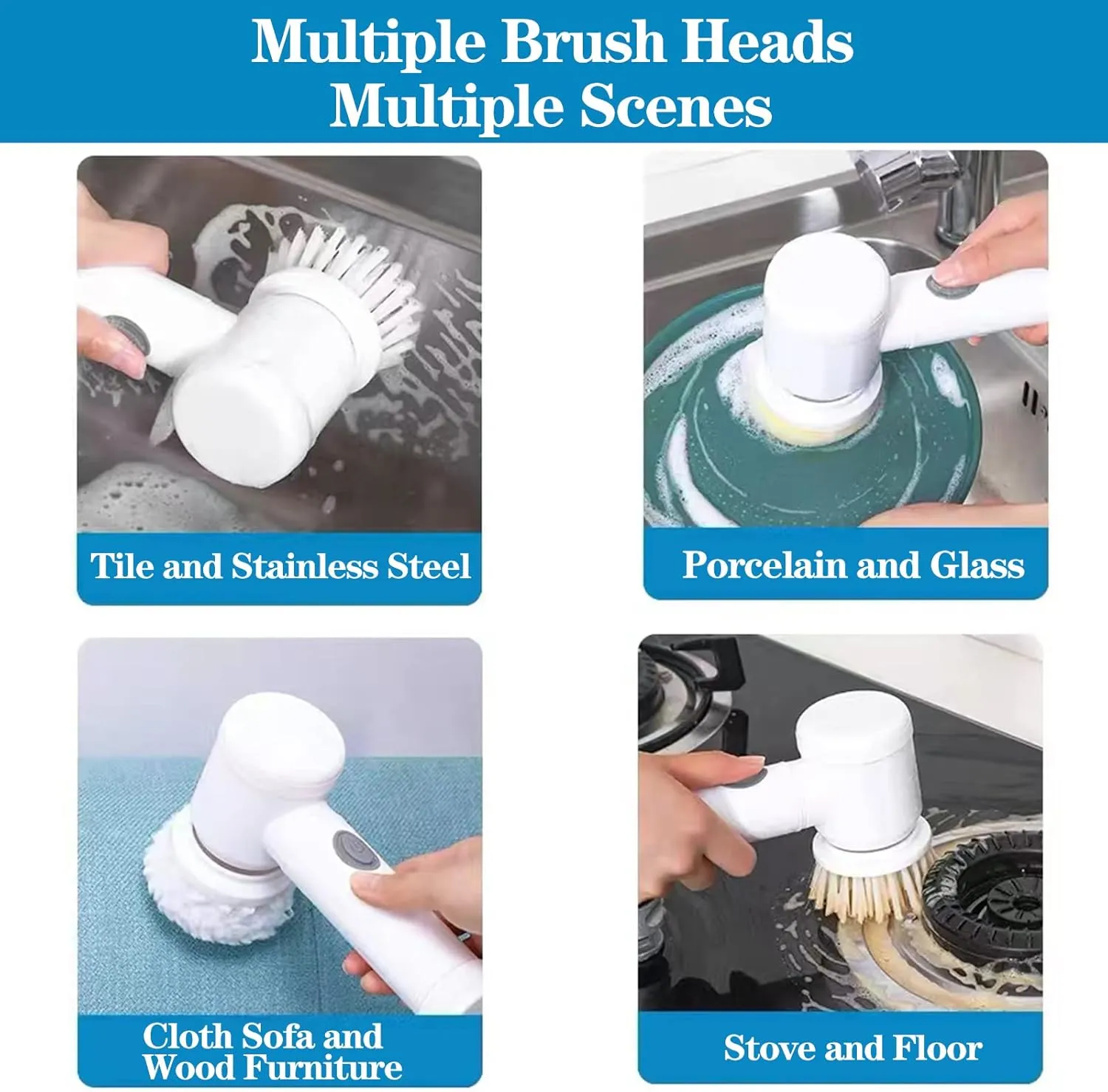 Multiple Brush Heads
Multiple Scenes

Tile and Stainless Steel

Porcelain and Glass

Cloth Sofa and Wood Furniture

Stove and Floor